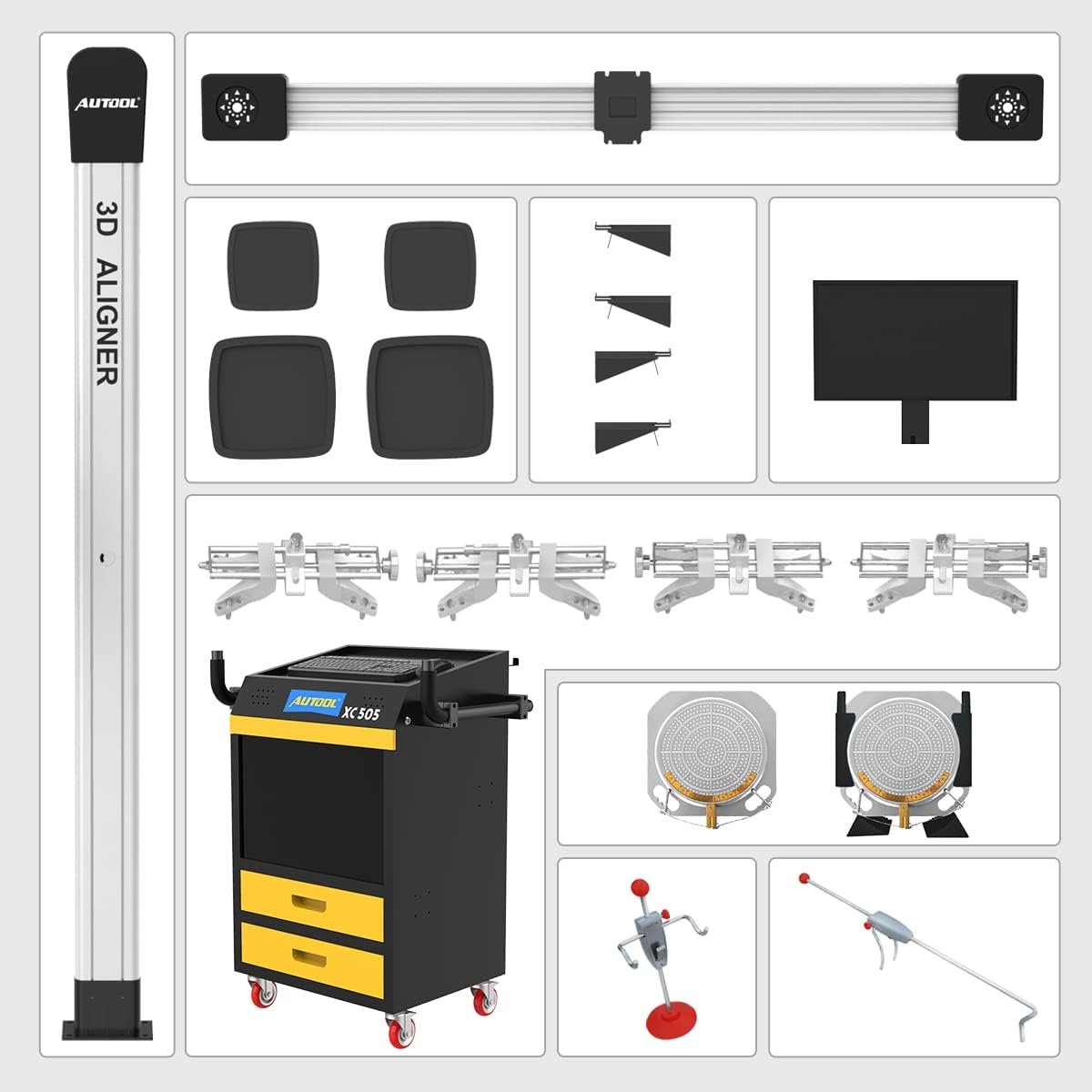 AUTOOL

3D ALIGNER

AUTOOL

XC505