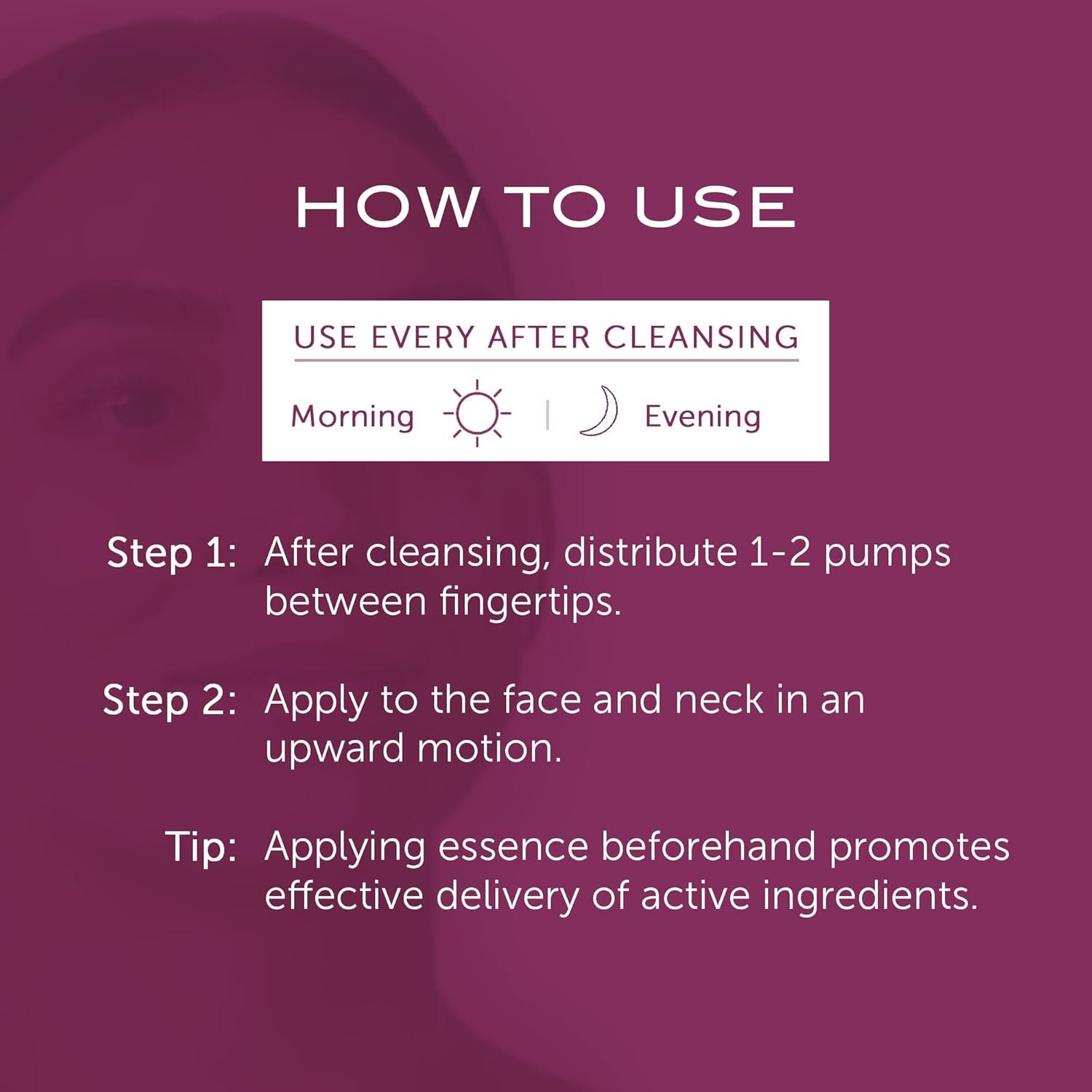 HOW TO USE

USE EVERY AFTER CLEANSING

Morning | Evening

Step 1: After cleansing, distribute 1-2 pumps between fingertips.

Step 2: Apply to the face and neck in an upward motion.

Tip: Applying essence beforehand promotes effective delivery of active ingredients.